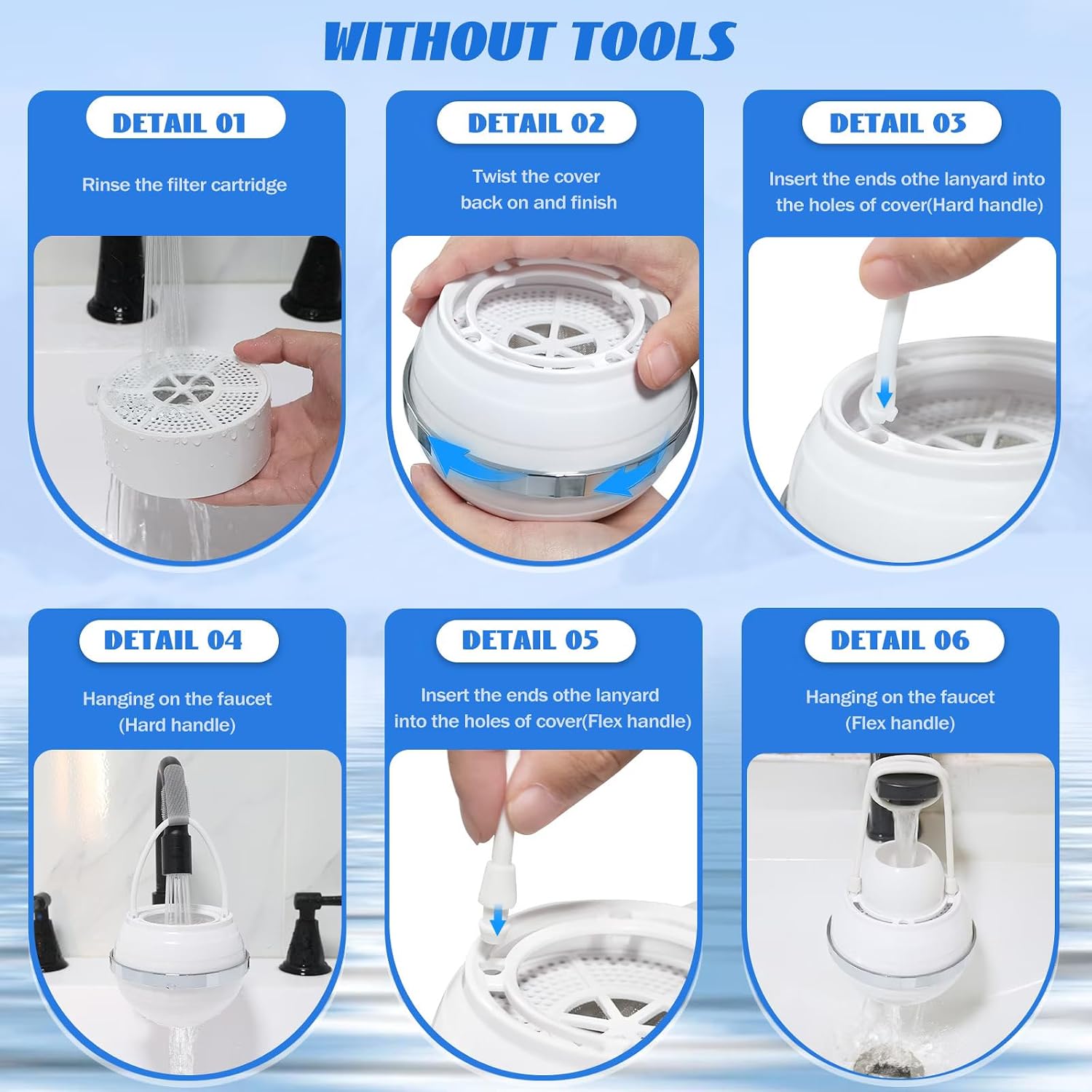 WITHOUT TOOLS

DETAIL 01

Rinse the filter cartridge

DETAIL 02

Twist the cover back on and finish

DETAIL 03

Insert the ends othe lanyard into the holes of cover(Hard handle)

DETAIL 04

Hanging on the faucet (Hard handle)

DETAIL 05

Insert the ends othe lanyard into the holes of cover(Flex handle)

DETAIL 06

Hanging on the faucet (Flex handle)